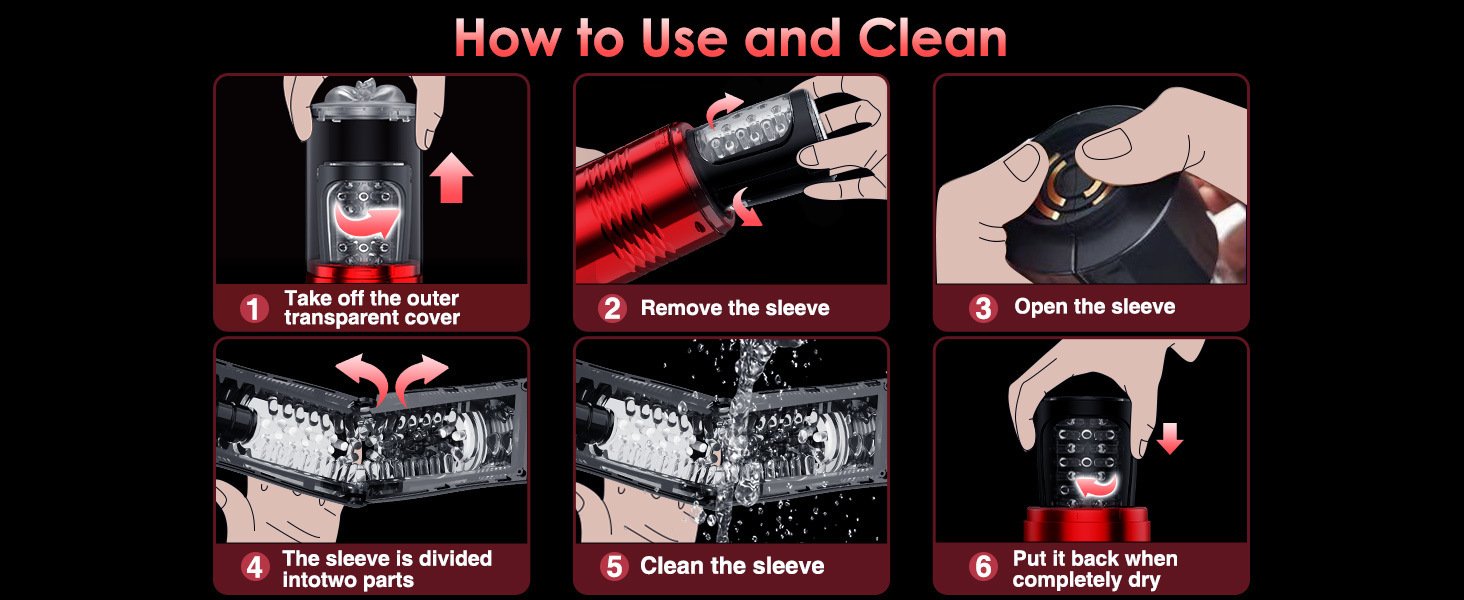 How to Use and Clean

1 Take off the outer transparent cover

2 Remove the sleeve

3 Open the sleeve

4 The sleeve is divided intotwo parts

5 Clean the sleeve

6 Put it back when completely dry