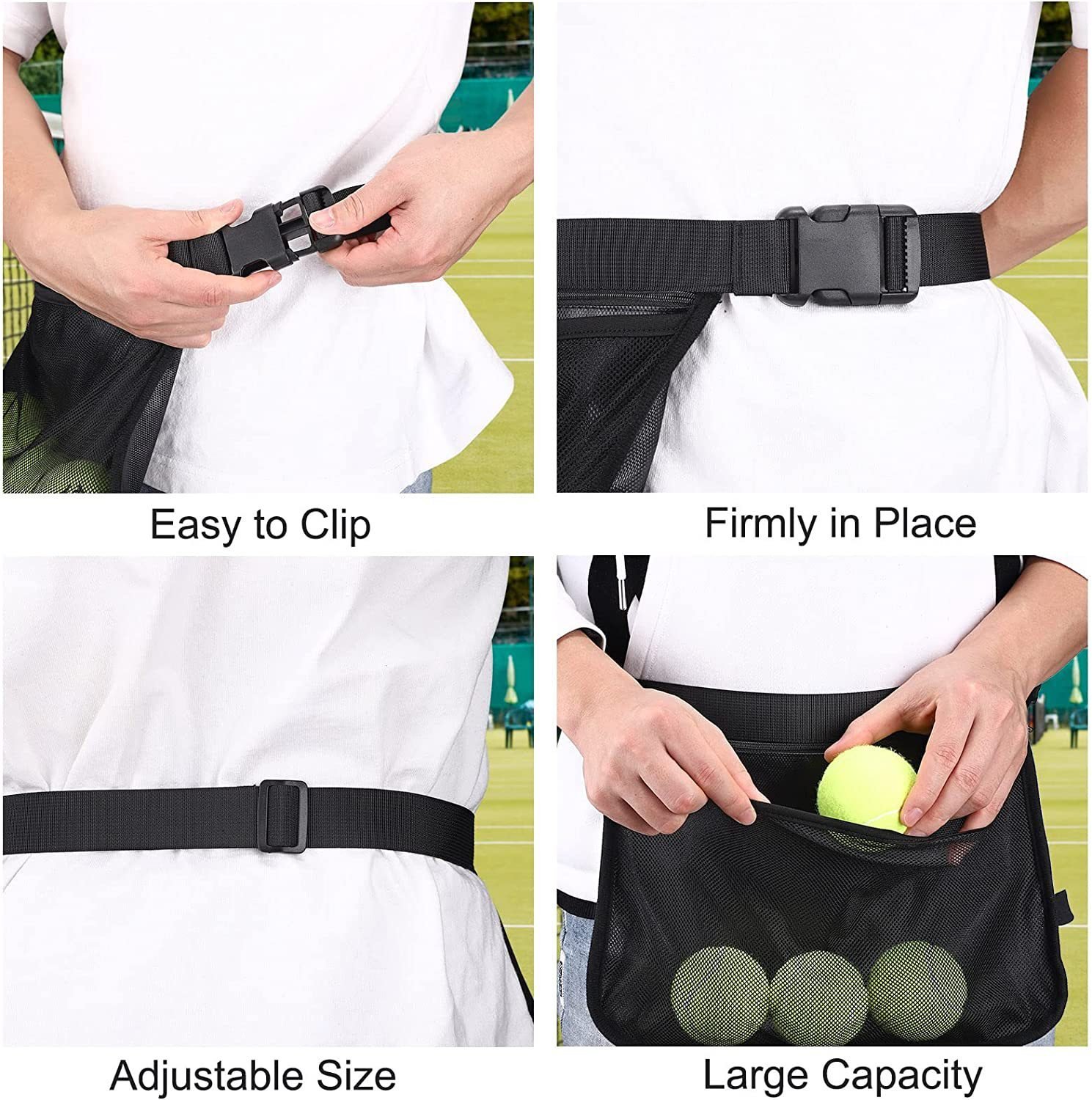 Easy to Clip

Firmly in Place

Adjustable Size

Large Capacity