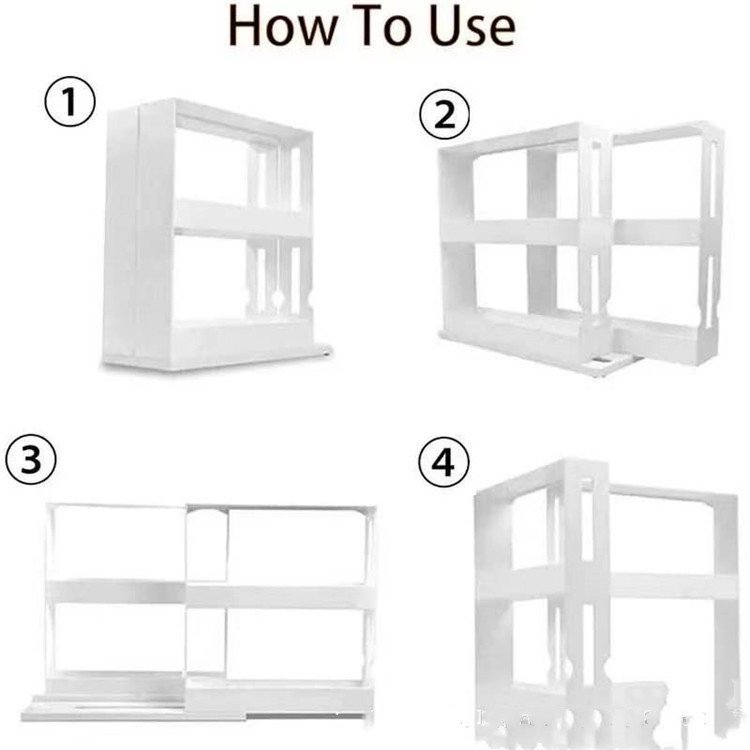 How To Use

①

②

③

④