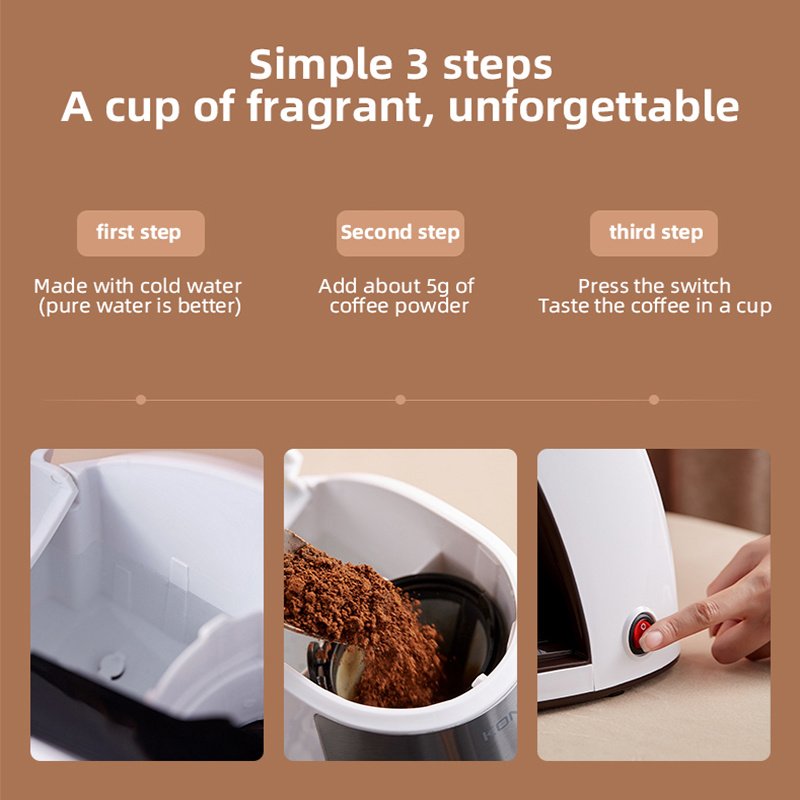 Simple 3 steps
A cup of fragrant, unforgettable

first step

Made with cold water
(pure water is better)

Second step

Add about 5g of
coffee powder

third step

Press the switch
Taste the coffee in a cup

KON