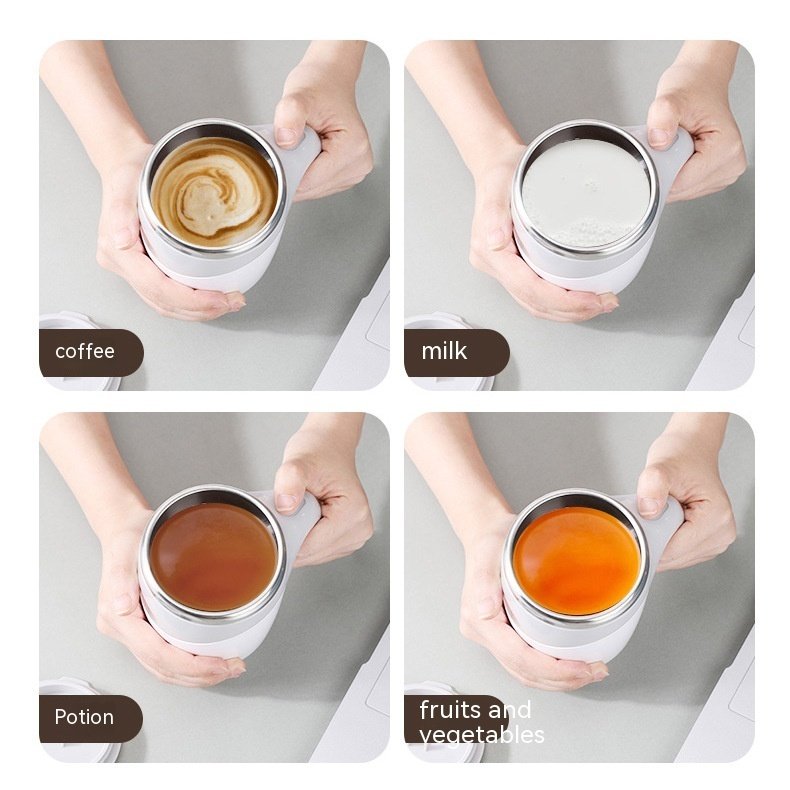 coffee

milk

Potion

fruits and vegetables