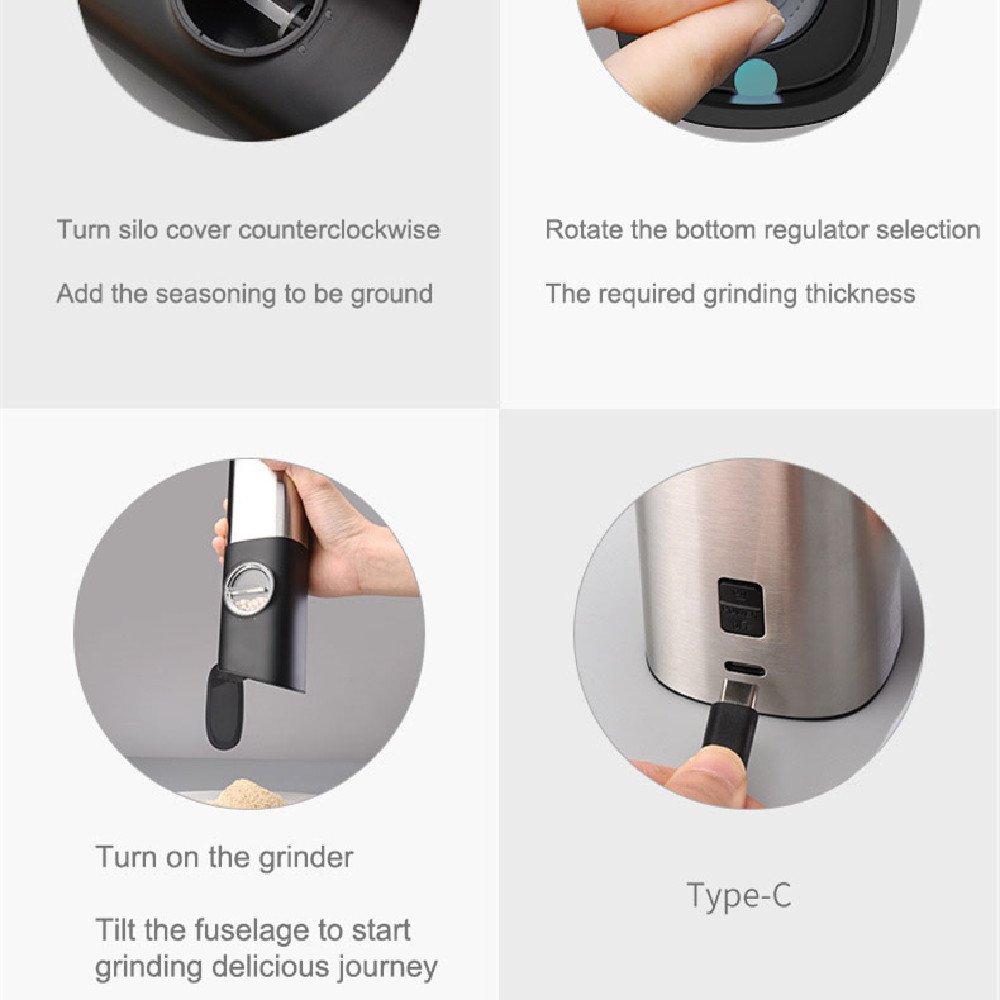 Turn silo cover counterclockwise

Add the seasoning to be ground

Rotate the bottom regulator selection

The required grinding thickness

Turn on the grinder

Tilt the fuselage to start grinding delicious journey

Type-C